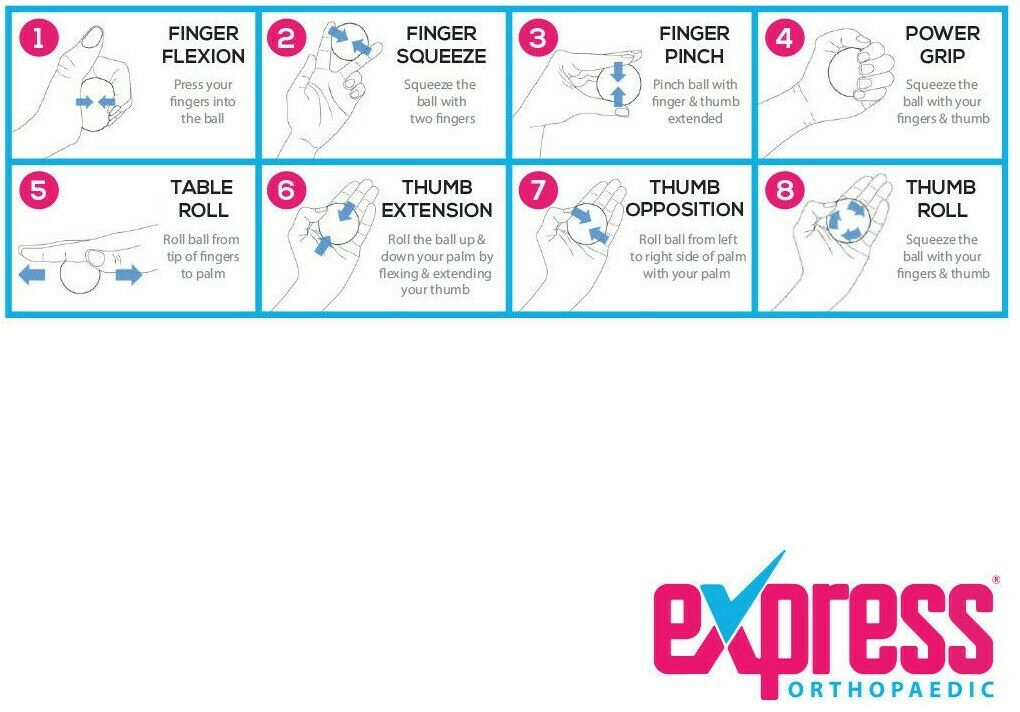 1 FINGER FLEXION
Press your fingers into the ball

2 FINGER SQUEEZE
Squeeze the ball with two fingers

3 FINGER PINCH
Pinch ball with finger & thumb extended

4 POWER GRIP
Squeeze the ball with your fingers & thumb

5 TABLE ROLL
Roll ball from tip of fingers to palm

6 THUMB EXTENSION
Roll the ball up & down your palm by flexing & extending your thumb

7 THUMB OPPOSITION
Roll ball from left to right side of palm with your palm

8 THUMB ROLL
Squeeze the ball with your fingers & thumb

express®
ORTHOPAEDIC